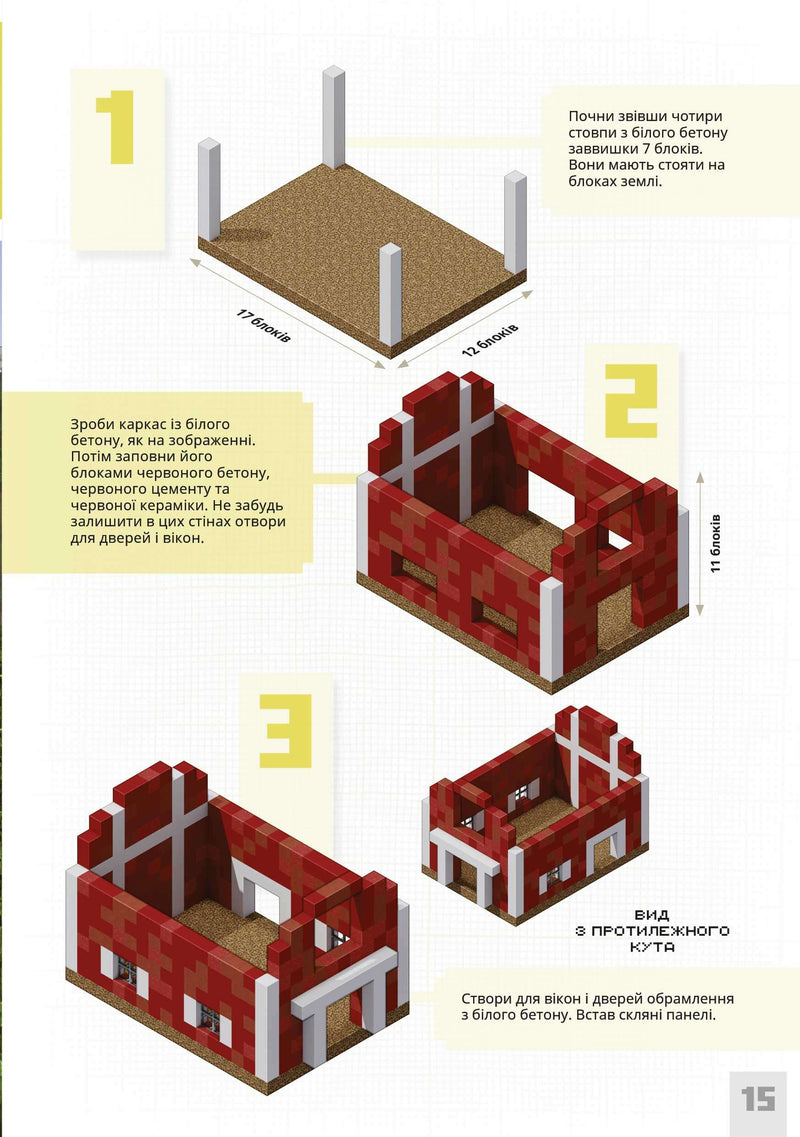 1

Почни звівши чотири стовпи з білого бетону заввишки 7 блоків. Вони мають стояти на блоках землі.

17 блоків

12 блоків

2

Зроби каркас із білого бетону, як на зображенні. Потім заповни його блоками червоного бетону, червоного цементу та червоної кераміки. Не забудь залишити в цих стінах отвори для дверей і вікон.

11 блоків

3

ВИД З ПРОТИЛЕЖНОГО КУТА

Створи для вікон і дверей обрамлення з білого бетону. Встав скляні панелі.

15